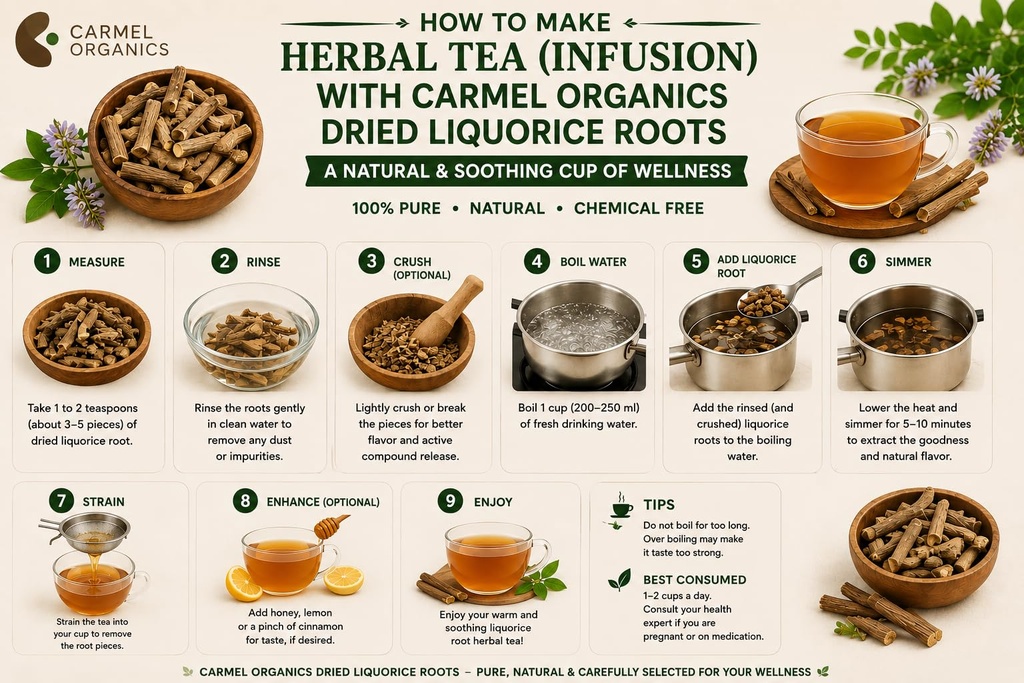 CARMEL ORGANICS

HOW TO MAKE
HERBAL TEA (INFUSION)
WITH CARMEL ORGANICS
DRIED LIQUORICE ROOTS

A NATURAL & SOOTHING CUP OF WELLNESS

100% PURE • NATURAL • CHEMICAL FREE

1 MEASURE

Take 1 to 2 teaspoons (about 3–5 pieces) of dried liquorice root.

2 RINSE

Rinse the roots gently in clean water to remove any dust or impurities.

3 CRUSH (OPTIONAL)

Lightly crush or break the pieces for better flavor and active compound release.

4 BOIL WATER

Boil 1 cup (200–250 ml) of fresh drinking water.

5 ADD LIQUORICE ROOT

Add the rinsed (and crushed) liquorice roots to the boiling water.

6 SIMMER

Lower the heat and simmer for 5–10 minutes to extract the goodness and natural flavor.

7 STRAIN

Strain the tea into your cup to remove the root pieces.

8 ENHANCE (OPTIONAL)

Add honey, lemon or a pinch of cinnamon for taste, if desired.

9 ENJOY

Enjoy your warm and soothing liquorice root herbal tea!

TIPS

Do not boil for too long. Over boiling may make it taste too strong.

BEST CONSUMED

1–2 cups a day. Consult your health expert if you are pregnant or on medication.

CARMEL ORGANICS DRIED LIQUORICE ROOTS – PURE, NATURAL & CAREFULLY SELECTED FOR YOUR WELLNESS